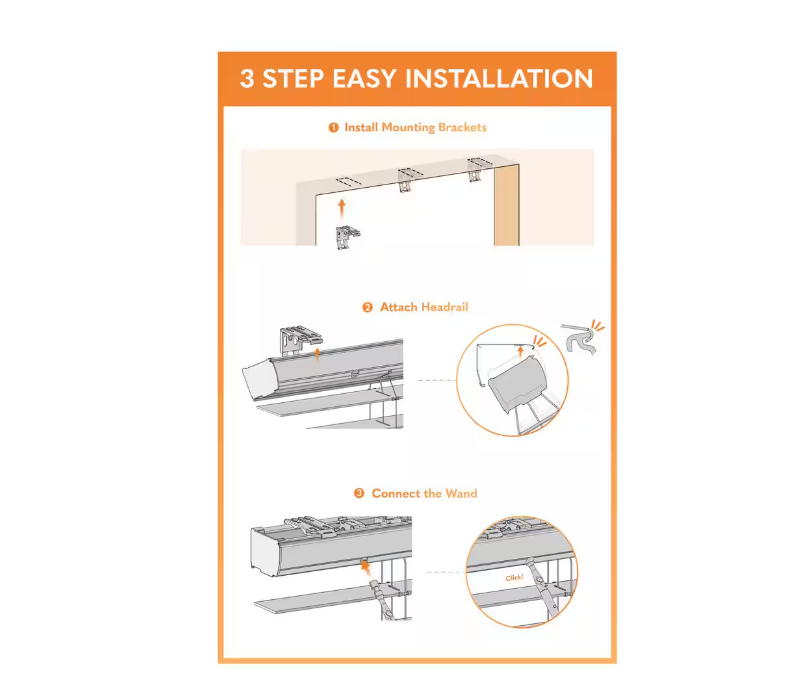 3 STEP EASY INSTALLATION

❶ Install Mounting Brackets

❷ Attach Headrail

❸ Connect the Wand

Click!