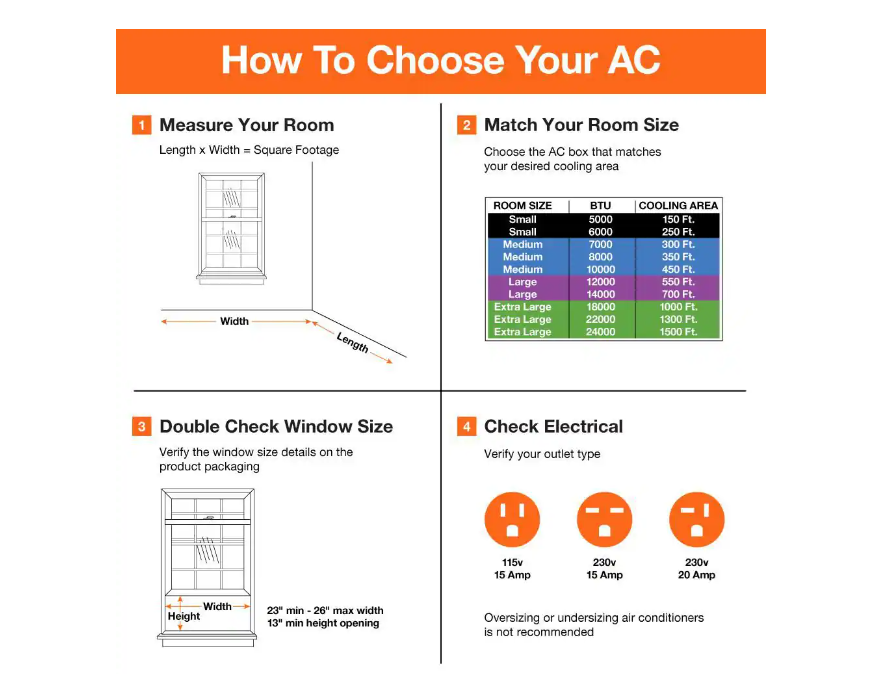 How To Choose Your AC

1 Measure Your Room

Length x Width = Square Footage

Width

Length

2 Match Your Room Size

Choose the AC box that matches your desired cooling area

| ROOM SIZE | BTU | COOLING AREA |
|---|---|---|
| Small | 5000 | 150 Ft. |
| Small | 6000 | 250 Ft. |
| Medium | 7000 | 300 Ft. |
| Medium | 8000 | 350 Ft. |
| Medium | 10000 | 450 Ft. |
| Large | 12000 | 550 Ft. |
| Large | 14000 | 700 Ft. |
| Extra Large | 18000 | 1000 Ft. |
| Extra Large | 22000 | 1300 Ft. |
| Extra Large | 24000 | 1500 Ft. |

3 Double Check Window Size

Verify the window size details on the product packaging

Width

Height

23" min - 26" max width
13" min height opening

4 Check Electrical

Verify your outlet type

115v
15 Amp

230v
15 Amp

230v
20 Amp

Oversizing or undersizing air conditioners is not recommended