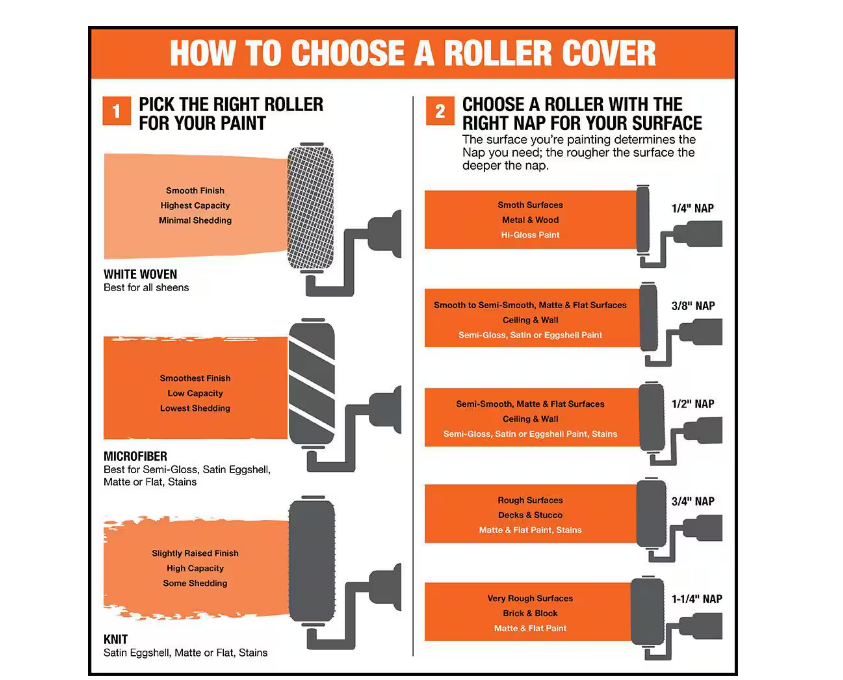 HOW TO CHOOSE A ROLLER COVER

1 PICK THE RIGHT ROLLER FOR YOUR PAINT

Smooth Finish
Highest Capacity
Minimal Shedding

WHITE WOVEN
Best for all sheens

Smoothest Finish
Low Capacity
Lowest Shedding

MICROFIBER
Best for Semi-Gloss, Satin Eggshell, Matte or Flat, Stains

Slightly Raised Finish
High Capacity
Some Shedding

KNIT
Satin Eggshell, Matte or Flat, Stains

2 CHOOSE A ROLLER WITH THE RIGHT NAP FOR YOUR SURFACE
The surface you're painting determines the Nap you need; the rougher the surface the deeper the nap.

Smoth Surfaces
Metal & Wood
Hi-Gloss Paint
1/4" NAP

Smooth to Semi-Smooth, Matte & Flat Surfaces
Ceiling & Wall
Semi-Gloss, Satin or Eggshell Paint
3/8" NAP

Semi-Smooth, Matte & Flat Surfaces
Ceiling & Wall
Semi-Gloss, Satin or Eggshell Paint, Stains
1/2" NAP

Rough Surfaces
Decks & Stucco
Matte & Flat Paint, Stains
3/4" NAP

Very Rough Surfaces
Brick & Block
Matte & Flat Paint
1-1/4" NAP