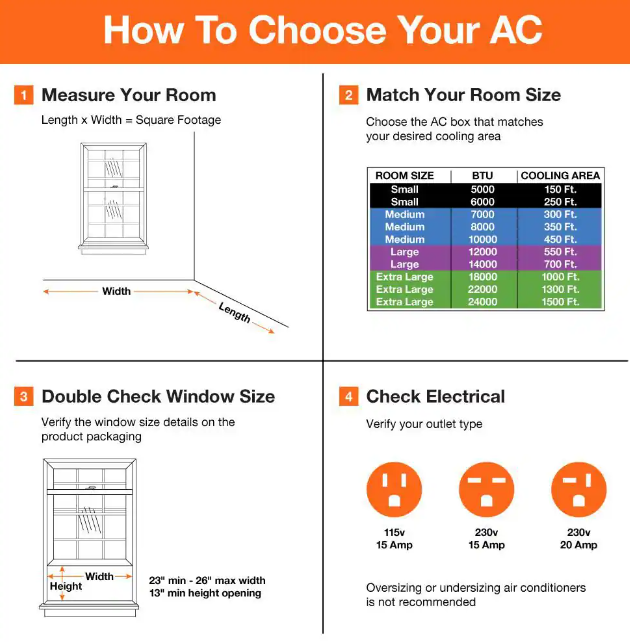 How To Choose Your AC

1 Measure Your Room

Length x Width = Square Footage

Width

Length

2 Match Your Room Size

Choose the AC box that matches your desired cooling area

| ROOM SIZE | BTU | COOLING AREA |
|---|---|---|
| Small | 5000 | 150 Ft. |
| Small | 6000 | 250 Ft. |
| Medium | 7000 | 300 Ft. |
| Medium | 8000 | 350 Ft. |
| Medium | 10000 | 450 Ft. |
| Large | 12000 | 550 Ft. |
| Large | 14000 | 700 Ft. |
| Extra Large | 18000 | 1000 Ft. |
| Extra Large | 22000 | 1300 Ft. |
| Extra Large | 24000 | 1500 Ft. |

3 Double Check Window Size

Verify the window size details on the product packaging

Width

Height

23" min - 26" max width
13" min height opening

4 Check Electrical

Verify your outlet type

115v
15 Amp

230v
15 Amp

230v
20 Amp

Oversizing or undersizing air conditioners is not recommended