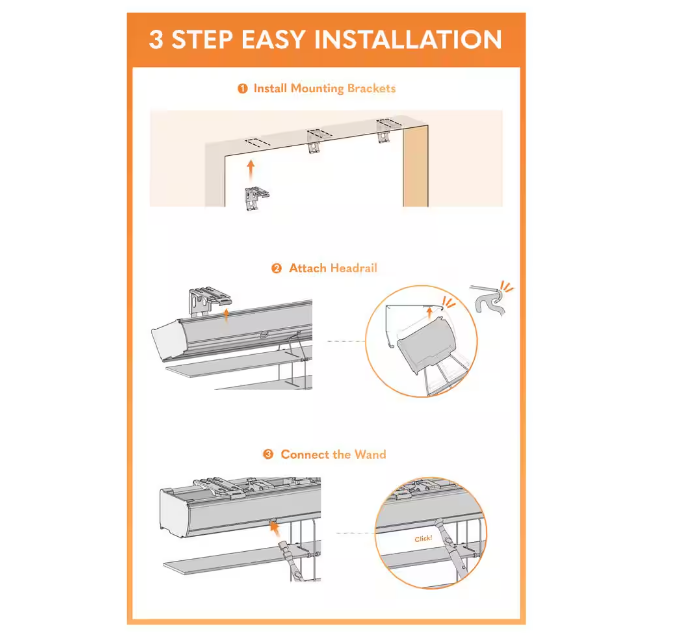 3 STEP EASY INSTALLATION

❶ Install Mounting Brackets

❷ Attach Headrail

❸ Connect the Wand

Click!