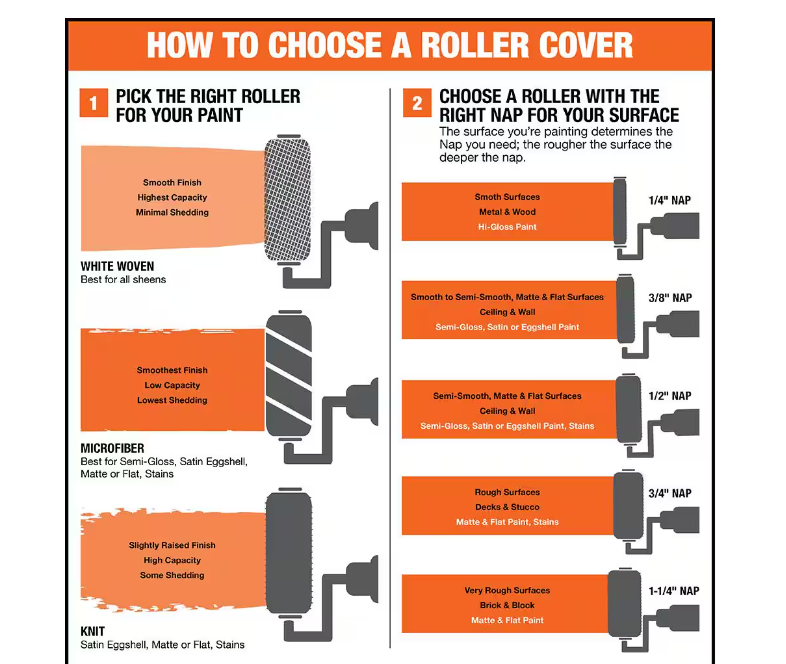 HOW TO CHOOSE A ROLLER COVER

1 PICK THE RIGHT ROLLER FOR YOUR PAINT

Smooth Finish
Highest Capacity
Minimal Shedding

WHITE WOVEN
Best for all sheens

Smoothest Finish
Low Capacity
Lowest Shedding

MICROFIBER
Best for Semi-Gloss, Satin Eggshell, Matte or Flat, Stains

Slightly Raised Finish
High Capacity
Some Shedding

KNIT
Satin Eggshell, Matte or Flat, Stains

2 CHOOSE A ROLLER WITH THE RIGHT NAP FOR YOUR SURFACE
The surface you're painting determines the Nap you need; the rougher the surface the deeper the nap.

Smoth Surfaces
Metal & Wood
Hi-Gloss Paint
1/4" NAP

Smooth to Semi-Smooth, Matte & Flat Surfaces
Ceiling & Wall
Semi-Gloss, Satin or Eggshell Paint
3/8" NAP

Semi-Smooth, Matte & Flat Surfaces
Ceiling & Wall
Semi-Gloss, Satin or Eggshell Paint, Stains
1/2" NAP

Rough Surfaces
Decks & Stucco
Matte & Flat Paint, Stains
3/4" NAP

Very Rough Surfaces
Brick & Block
Matte & Flat Paint
1-1/4" NAP