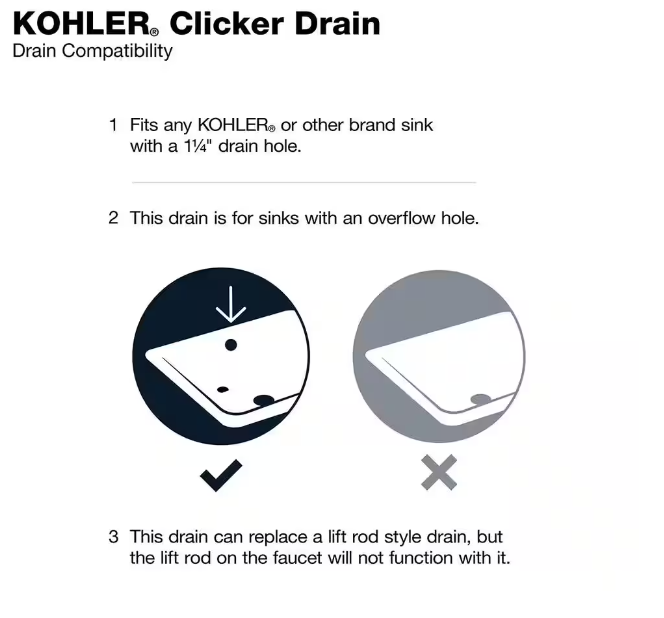 KOHLER® Clicker Drain
Drain Compatibility

1 Fits any KOHLER® or other brand sink with a 1¼" drain hole.

2 This drain is for sinks with an overflow hole.

3 This drain can replace a lift rod style drain, but the lift rod on the faucet will not function with it.