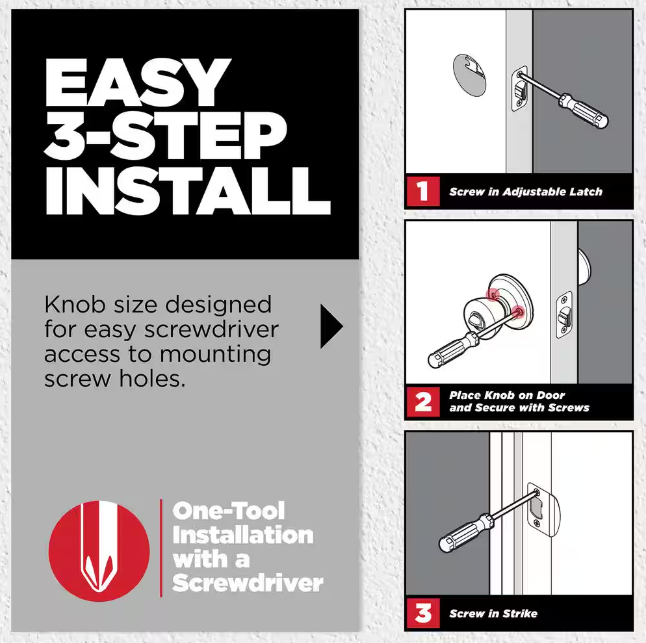 EASY 3-STEP INSTALL

Knob size designed for easy screwdriver access to mounting screw holes.

One-Tool Installation with a Screwdriver

1 Screw in Adjustable Latch

2 Place Knob on Door and Secure with Screws

3 Screw in Strike