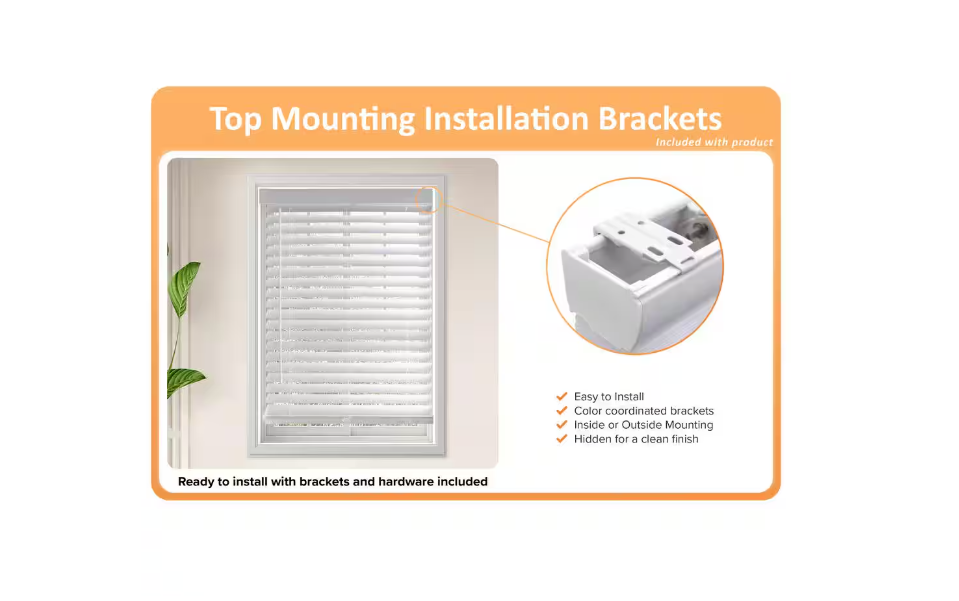 Top Mounting Installation Brackets

Included with product

✔ Easy to Install
✔ Color coordinated brackets
✔ Inside or Outside Mounting
✔ Hidden for a clean finish

Ready to install with brackets and hardware included