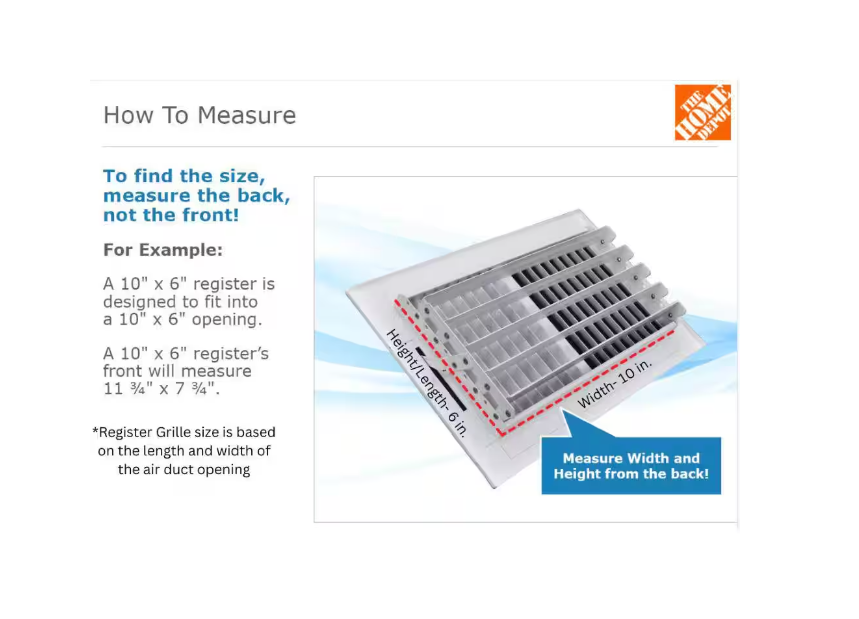 How To Measure

THE HOME DEPOT

To find the size, measure the back, not the front!

For Example:

A 10" x 6" register is designed to fit into a 10" x 6" opening.

A 10" x 6" register's front will measure 11 ¾" x 7 ¾".

*Register Grille size is based on the length and width of the air duct opening

Height/Length- 6 in.

Width- 10 in.

Measure Width and Height from the back!